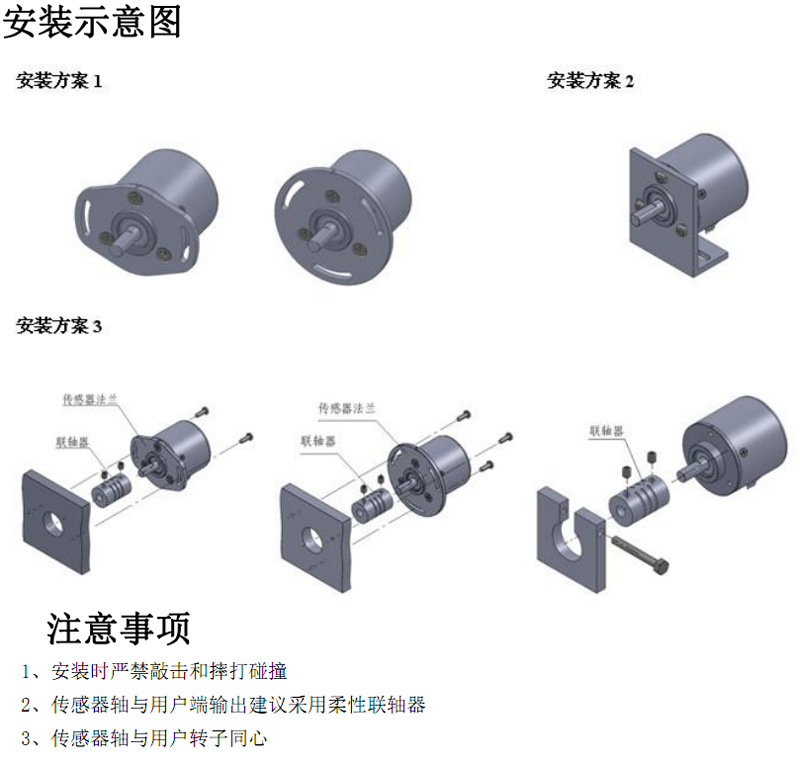 安装示意图

安装方案 1

安装方案 2

安装方案 3

传感器法兰

联轴器

传感器法兰

联轴器

联轴器

注意事项

1、安装时严禁敲击和摔打碰撞

2、传感器轴与用户端输出建议采用柔性联轴器

3、传感器轴与用户转子同心